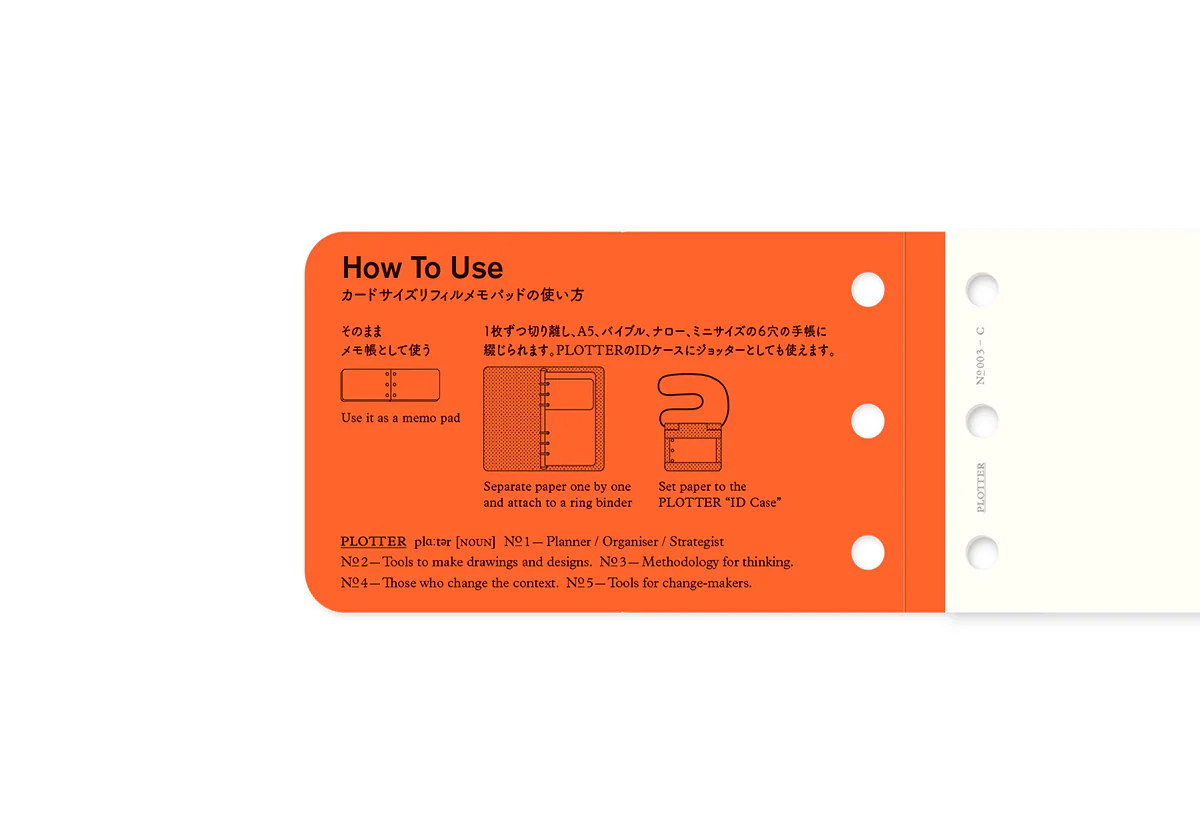 How To Use
カードサイズリフィルメモパッドの使い方

そのまま
メモ帳として使う

Use it as a memo pad

1枚ずつ切り離し、A5、バイブル、ナロー、ミニサイズの6穴の手帳に綴じられます。PLOTTERのIDケースにジョッターとしても使えます。

Separate paper one by one and attach to a ring binder

Set paper to the PLOTTER "ID Case"

PLOTTER plɑːtər [NOUN] №1— Planner / Organiser / Strategist
№2— Tools to make drawings and designs. №3— Methodology for thinking.
№4— Those who change the context. №5— Tools for change-makers.

№003 – C

PLOTTER